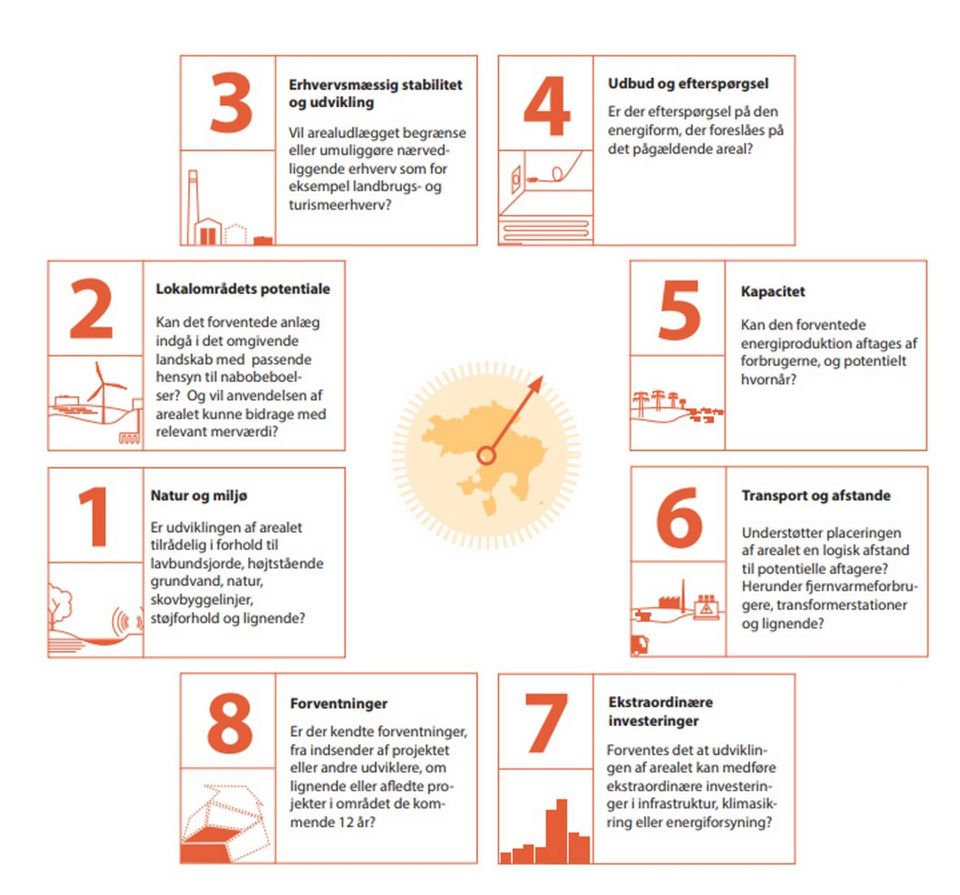 3

Erhvervsmæssig stabilitet og udvikling

Vil arealudlægget begrænse eller umuliggøre nærvedliggende erhverv som for eksempel landbrugs- og turismeerhverv?

4

Udbud og efterspørgsel

Er der efterspørgsel på den energiform, der foreslåes på det pågældende areal?

2

Lokalområdets potentiale

Kan det forventede anlæg indgå i det omgivende landskab med passende hensyn til nabobeboelser? Og vil anvendelsen af arealet kunne bidrage med relevant merværdi?

5

Kapacitet

Kan den forventede energiproduktion aftages af forbrugerne, og potentielt hvornår?

1

Natur og miljø

Er udviklingen af arealet tilrådelig i forhold til lavbundsjorde, højtstående grundvand, natur, skovbyggelinjer, støjforhold og lignende?

6

Transport og afstande

Understøtter placeringen af arealet en logisk afstand til potentielle aftagere? Herunder fjernvarmeforbrugere, transformerstationer og lignende?

8

Forventninger

Er der kendte forventninger, fra indsender af projektet eller andre udviklere, om lignende eller afledte projekter i området de kommende 12 år?

7

Ekstraordinære investeringer

Forventes det at udviklingen af arealet kan medføre ekstraordinære investeringer i infrastruktur, klimasikring eller energiforsyning?